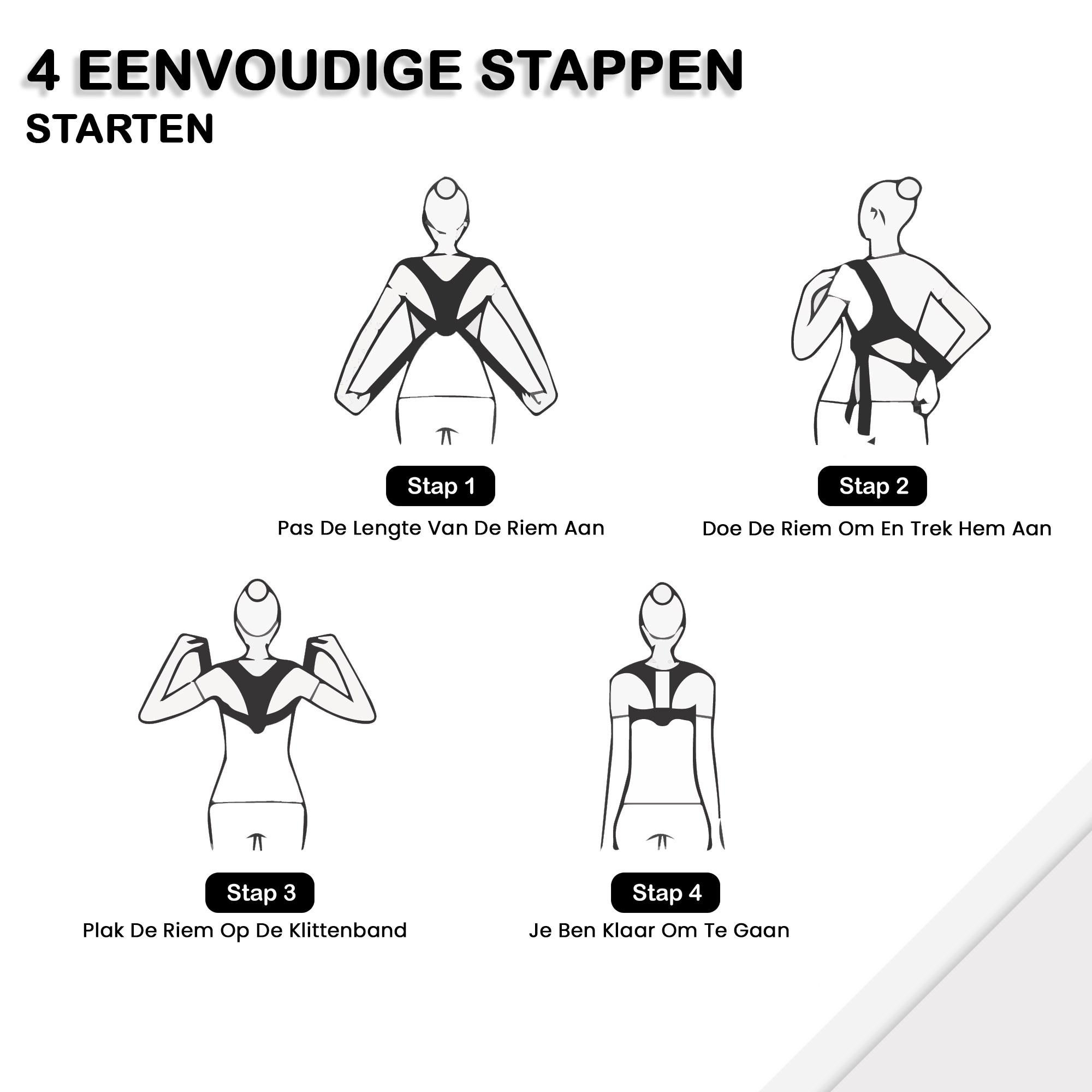 4 EENVOUDIGE STAPPEN
STARTEN

Stap 1
Pas De Lengte Van De Riem Aan

Stap 2
Doe De Riem Om En Trek Hem Aan

Stap 3
Plak De Riem Op De Klittenband

Stap 4
Je Ben Klaar Om Te Gaan