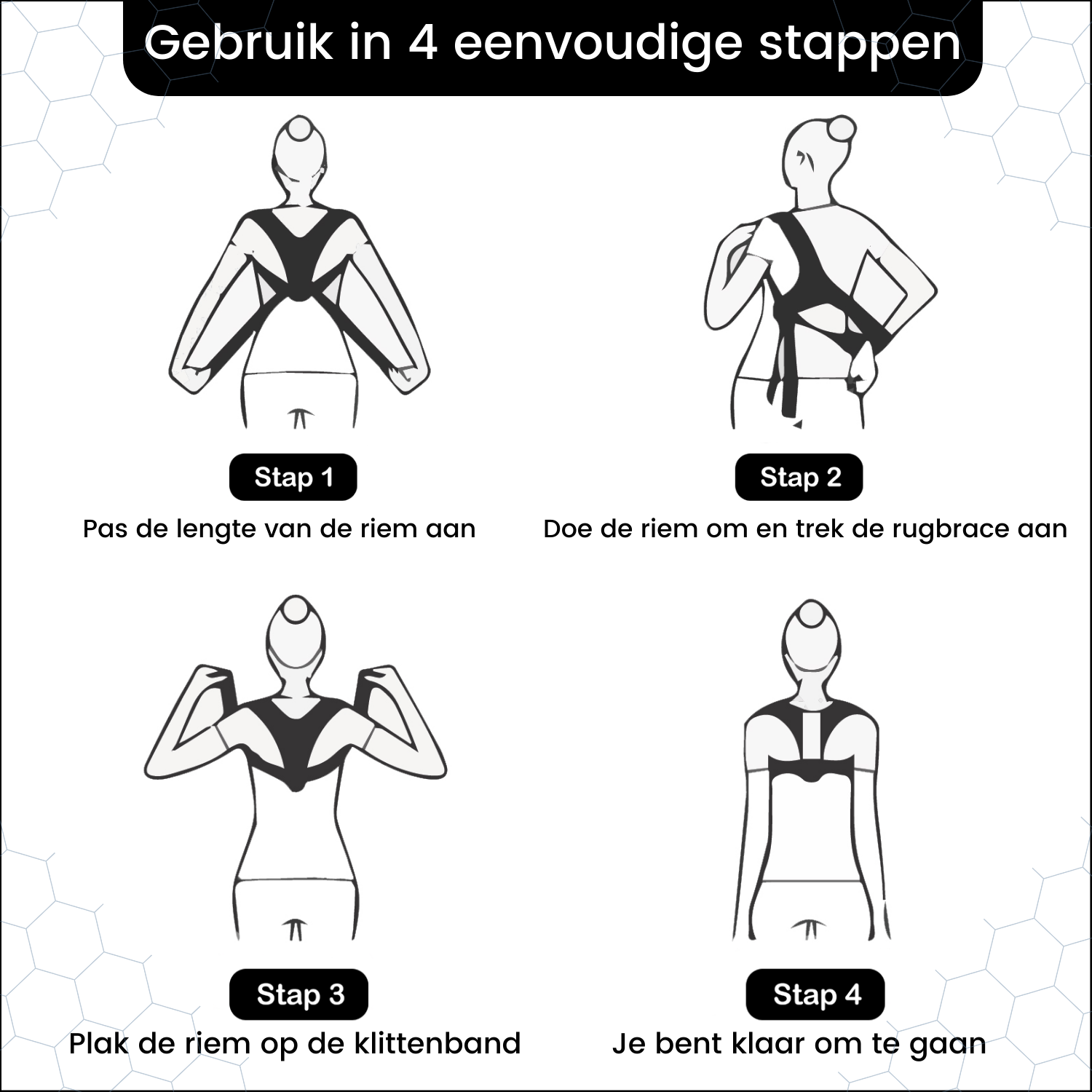 Gebruik in 4 eenvoudige stappen

Stap 1

Pas de lengte van de riem aan

Stap 2

Doe de riem om en trek de rugbrace aan

Stap 3

Plak de riem op de klittenband

Stap 4

Je bent klaar om te gaan